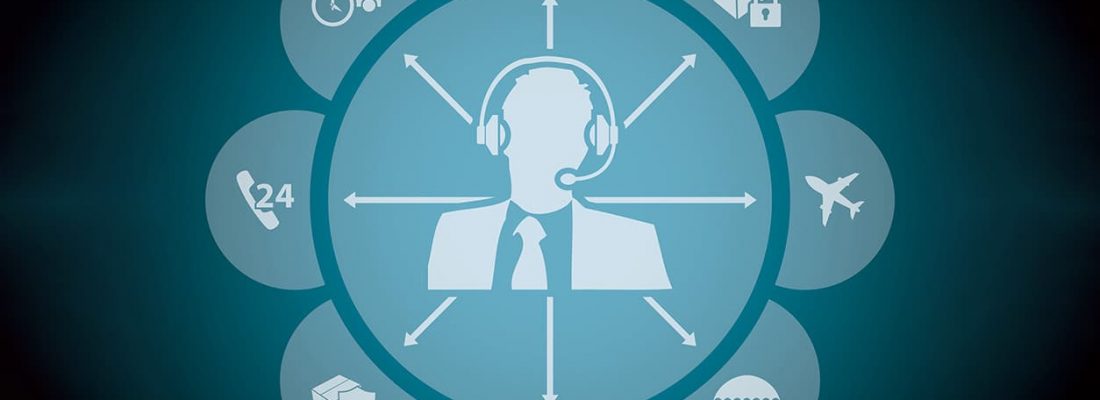 24